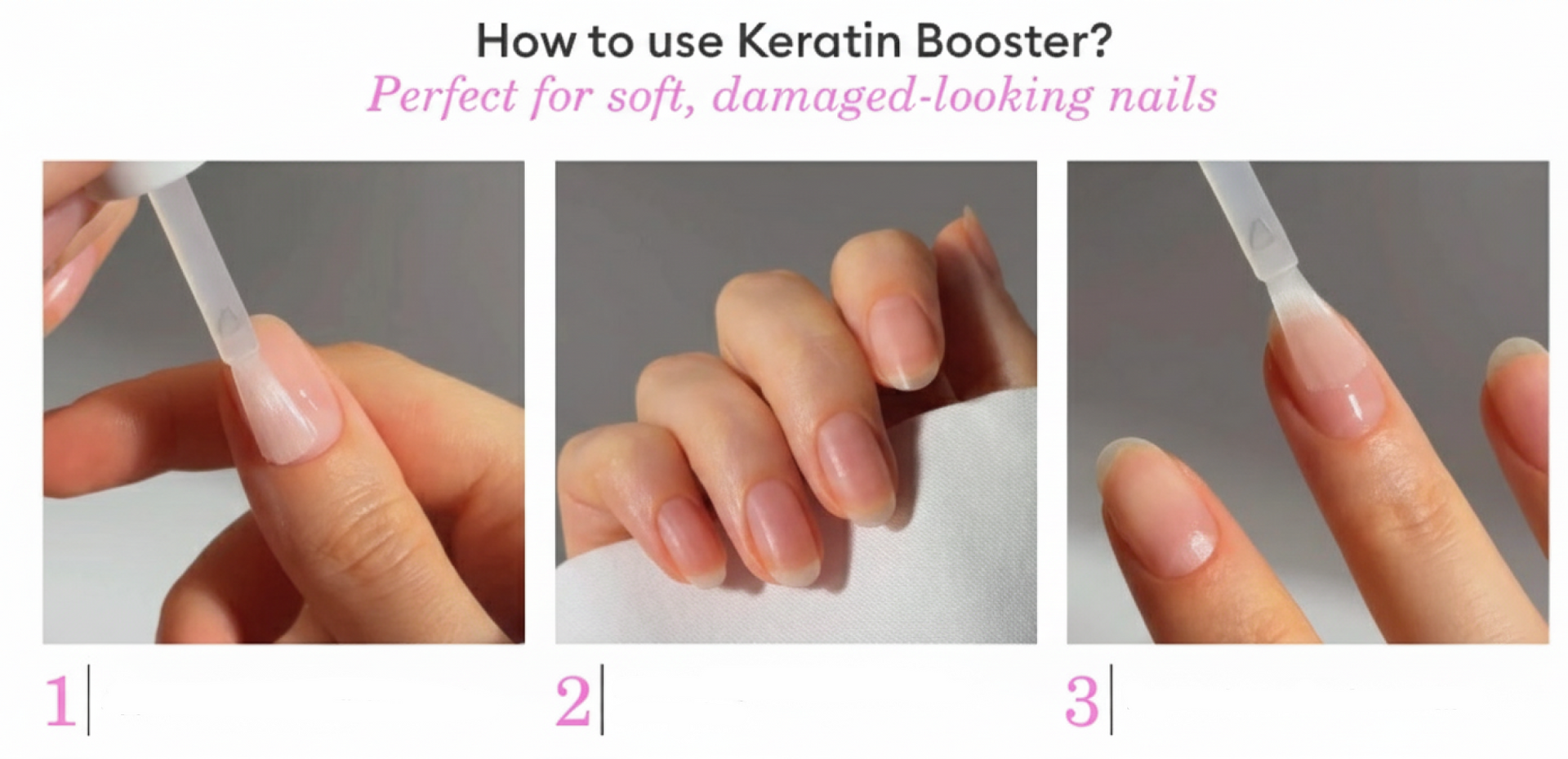 How to use Keratin Booster?
Perfect for soft, damaged-looking nails

1

2

3